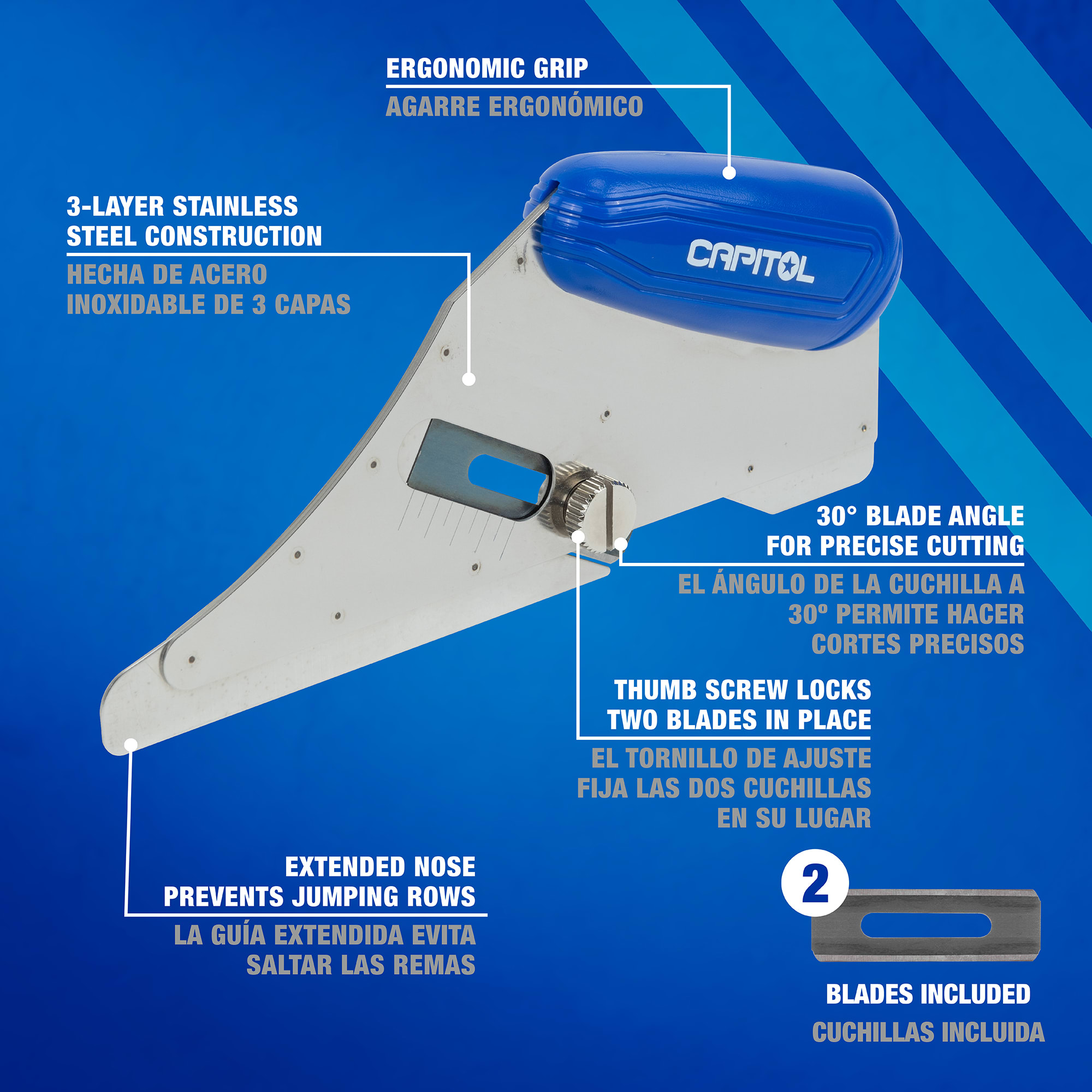 ERGONOMIC GRIP

AGARRE ERGONÓMICO

3-LAYER STAINLESS STEEL CONSTRUCTION

HECHA DE ACERO INOXIDABLE DE 3 CAPAS

CAPITOL

30° BLADE ANGLE FOR PRECISE CUTTING

EL ÁNGULO DE LA CUCHILLA A 30º PERMITE HACER CORTES PRECISOS

THUMB SCREW LOCKS TWO BLADES IN PLACE

EL TORNILLO DE AJUSTE FIJA LAS DOS CUCHILLAS EN SU LUGAR

EXTENDED NOSE PREVENTS JUMPING ROWS

LA GUÍA EXTENDIDA EVITA SALTAR LAS REMAS

2

BLADES INCLUDED

CUCHILLAS INCLUIDA